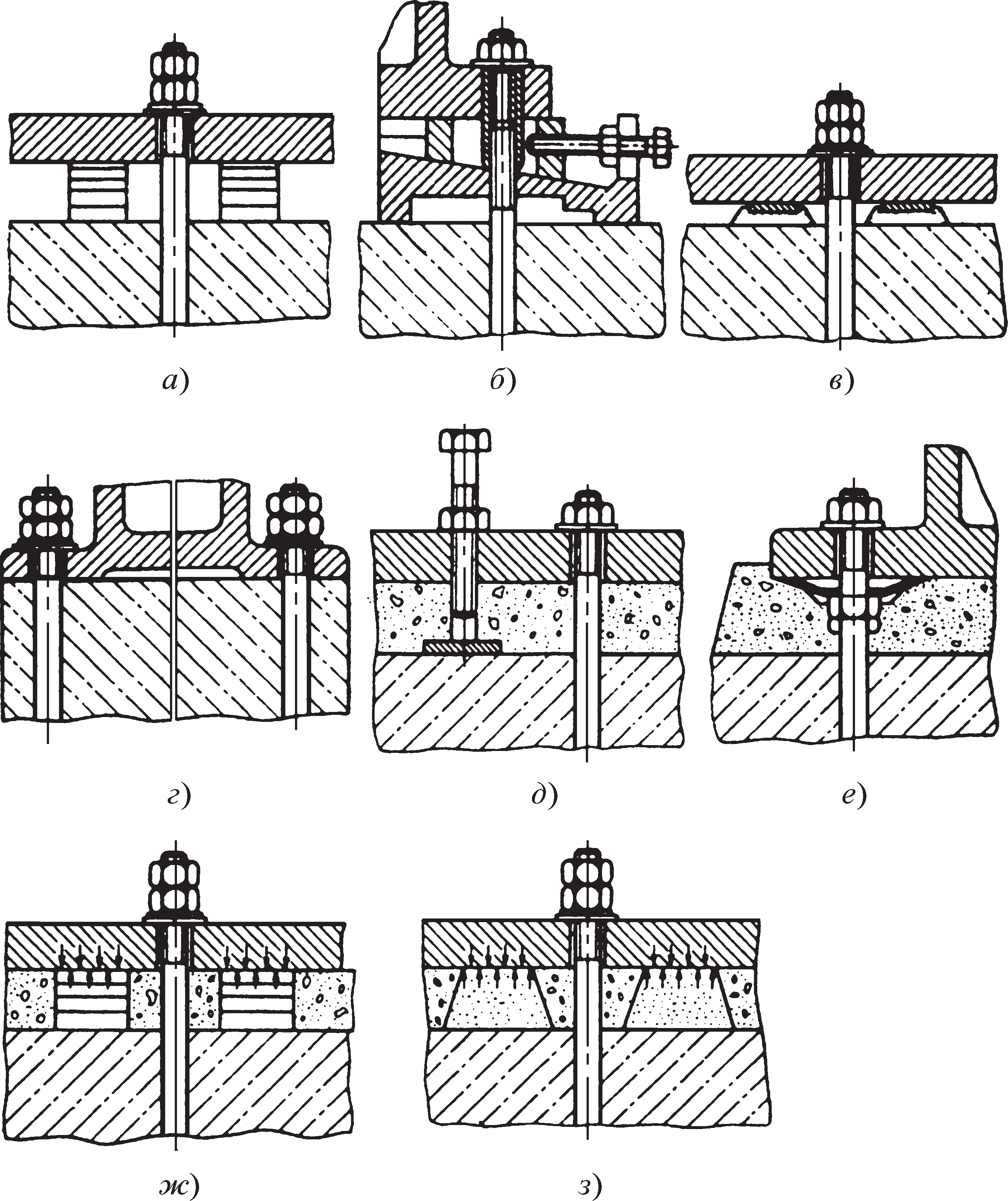 а)

б)

в)

г)

д)

е)

ж)

з)